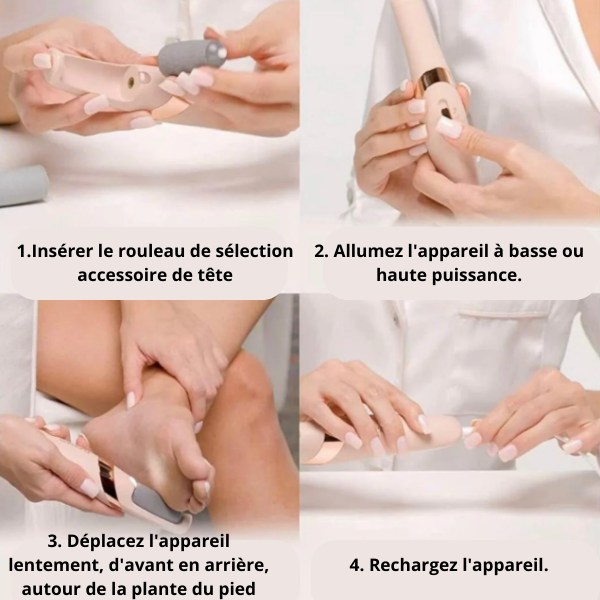 1.Insérer le rouleau de sélection accessoire de tête

2. Allumez l'appareil à basse ou haute puissance.

3. Déplacez l'appareil lentement, d'avant en arrière, autour de la plante du pied

4. Rechargez l'appareil.